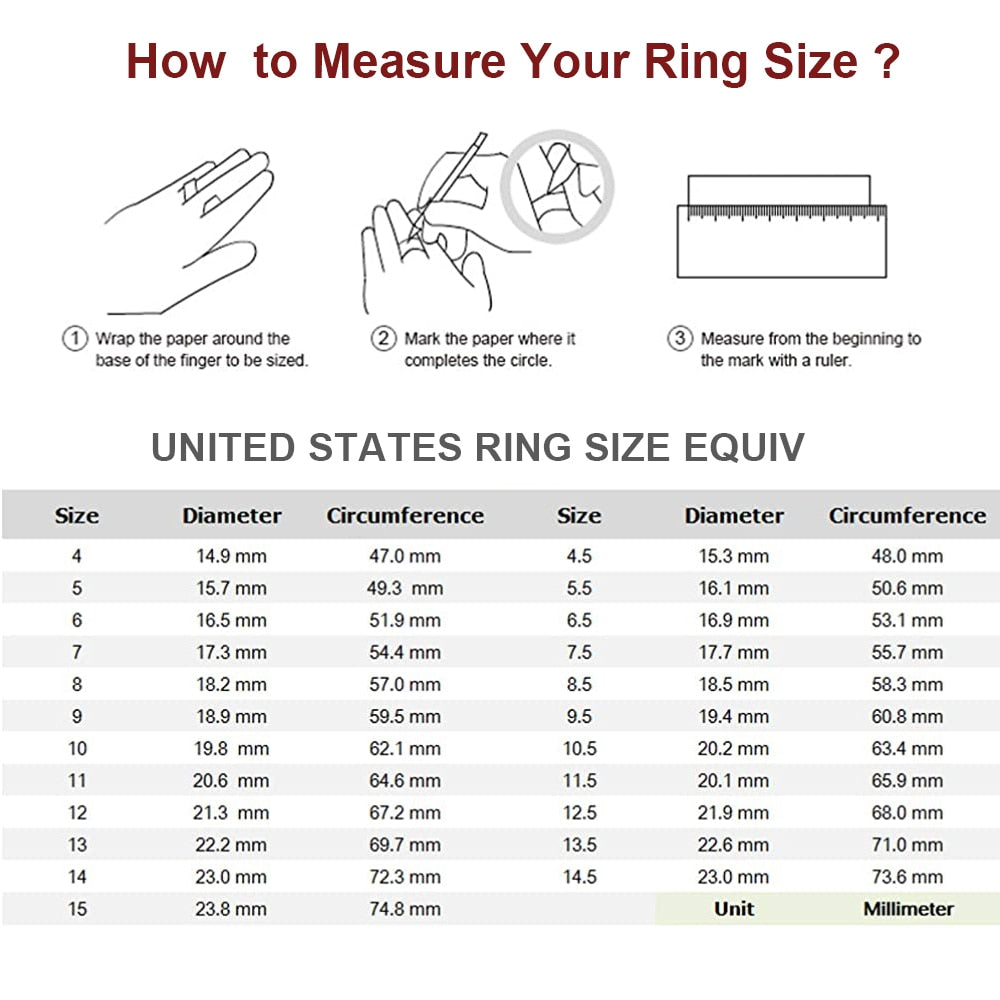 How to Measure Your Ring Size ?

① Wrap the paper around the base of the finger to be sized.

② Mark the paper where it completes the circle.

③ Measure from the beginning to the mark with a ruler.

UNITED STATES RING SIZE EQUIV

| Size | Diameter | Circumference | Size | Diameter | Circumference |
|---|---|---|---|---|---|
| 4 | 14.9 mm | 47.0 mm | 4.5 | 15.3 mm | 48.0 mm |
| 5 | 15.7 mm | 49.3 mm | 5.5 | 16.1 mm | 50.6 mm |
| 6 | 16.5 mm | 51.9 mm | 6.5 | 16.9 mm | 53.1 mm |
| 7 | 17.3 mm | 54.4 mm | 7.5 | 17.7 mm | 55.7 mm |
| 8 | 18.2 mm | 57.0 mm | 8.5 | 18.5 mm | 58.3 mm |
| 9 | 18.9 mm | 59.5 mm | 9.5 | 19.4 mm | 60.8 mm |
| 10 | 19.8 mm | 62.1 mm | 10.5 | 20.2 mm | 63.4 mm |
| 11 | 20.6 mm | 64.6 mm | 11.5 | 20.1 mm | 65.9 mm |
| 12 | 21.3 mm | 67.2 mm | 12.5 | 21.9 mm | 68.0 mm |
| 13 | 22.2 mm | 69.7 mm | 13.5 | 22.6 mm | 71.0 mm |
| 14 | 23.0 mm | 72.3 mm | 14.5 | 23.0 mm | 73.6 mm |
| 15 | 23.8 mm | 74.8 mm | | Unit | Millimeter |